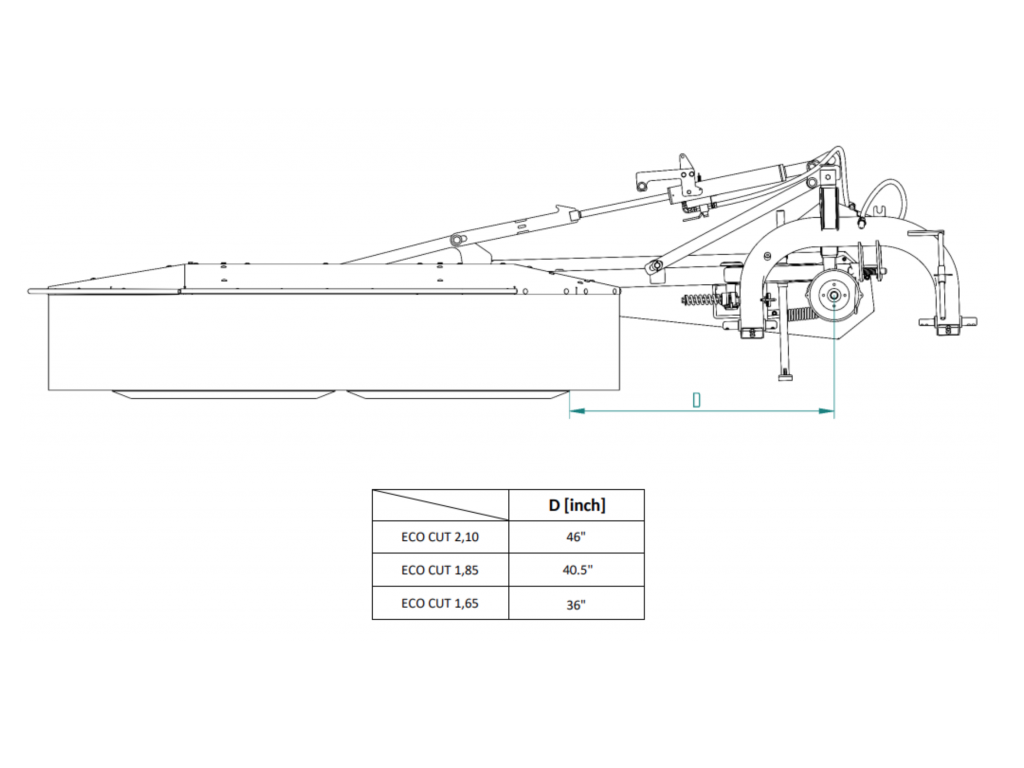 D

| | D [inch] |
|---|---|
| ECO CUT 2,10 | 46" |
| ECO CUT 1,85 | 40.5" |
| ECO CUT 1,65 | 36" |